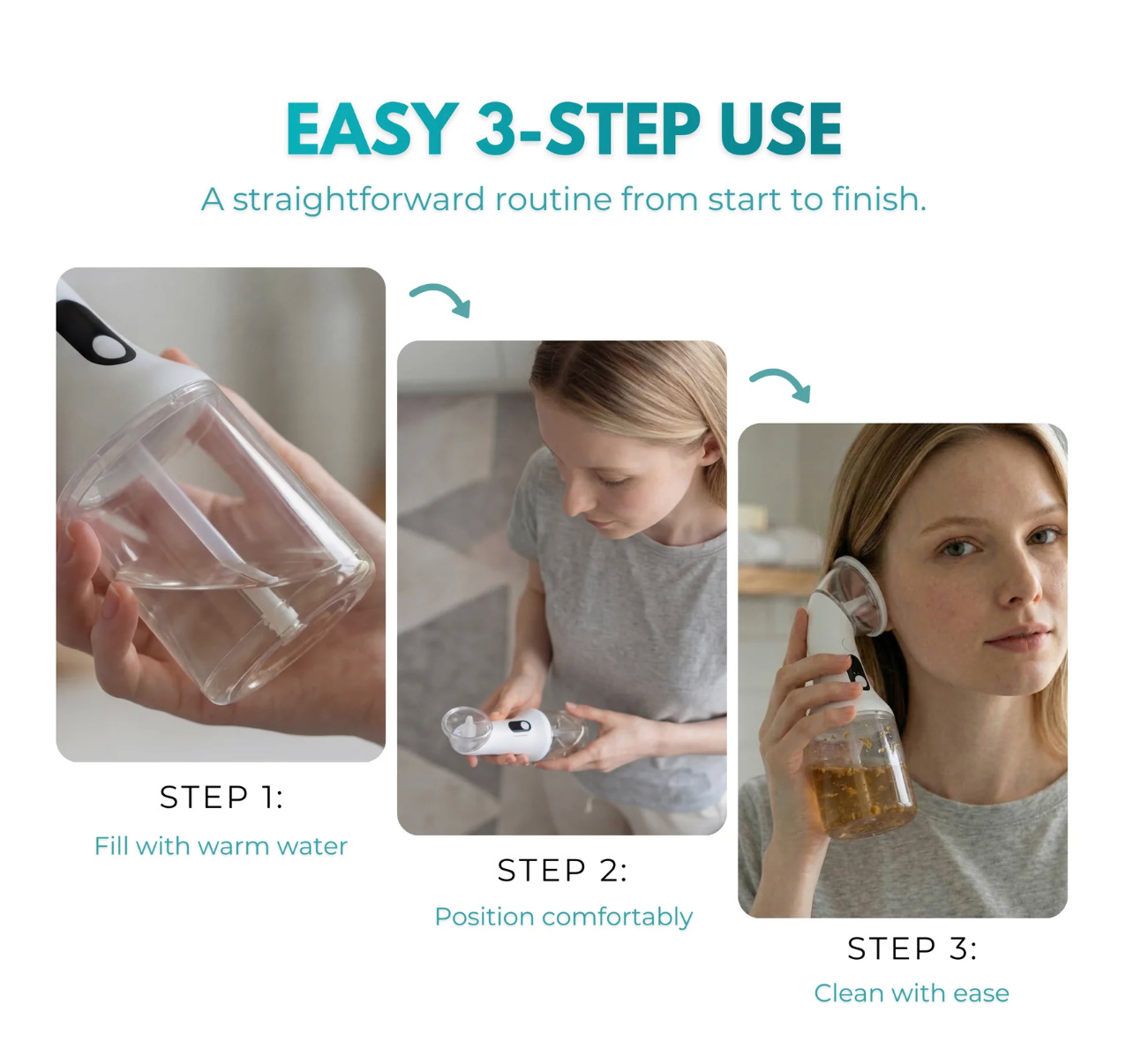 EASY 3-STEP USE

A straightforward routine from start to finish.

STEP 1:

Fill with warm water

STEP 2:

Position comfortably

STEP 3:

Clean with ease